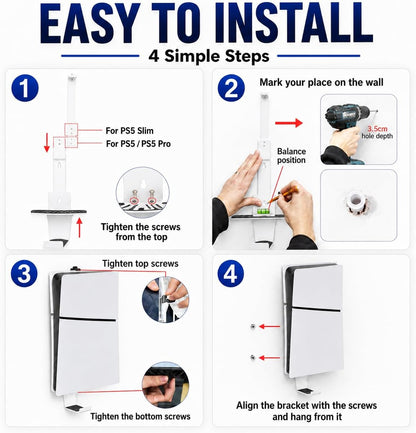 EASY TO INSTALL

4 Simple Steps

1

For PS5 Slim

For PS5 / PS5 Pro

Tighten the screws from the top

2

Mark your place on the wall

Balance position

3.5cm hole depth

3

Tighten top screws

Tighten the bottom screws

4

Align the bracket with the screws and hang from it